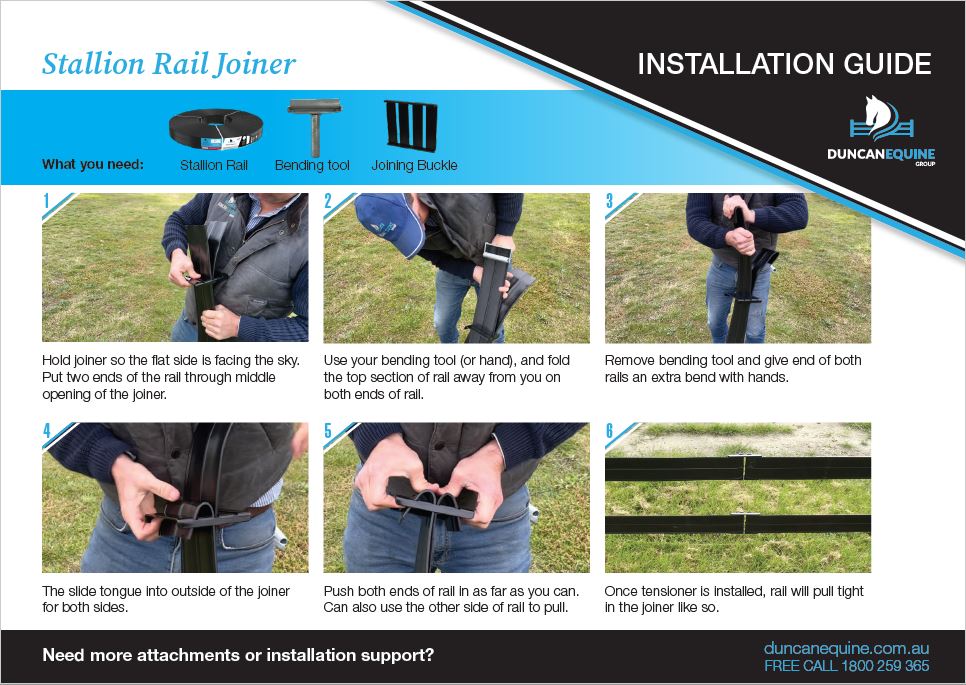 Stallion Rail Joiner

INSTALLATION GUIDE

DUNCANEQUINE
GROUP

What you need: Stallion Rail Bending tool Joining Buckle

1

Hold joiner so the flat side is facing the sky. Put two ends of the rail through middle opening of the joiner.

2

Use your bending tool (or hand), and fold the top section of rail away from you on both ends of rail.

3

Remove bending tool and give end of both rails an extra bend with hands.

4

The slide tongue into outside of the joiner for both sides.

5

Push both ends of rail in as far as you can. Can also use the other side of rail to pull.

6

Once tensioner is installed, rail will pull tight in the joiner like so.

Need more attachments or installation support?

duncanequine.com.au
FREE CALL 1800 259 365