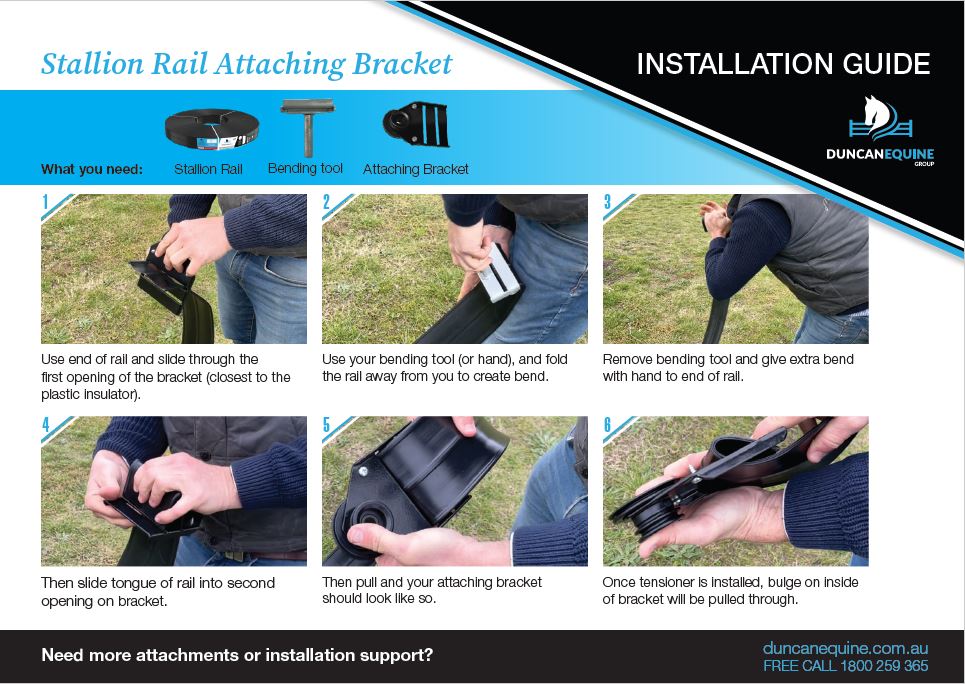 Stallion Rail Attaching Bracket

INSTALLATION GUIDE

DUNCANEQUINE GROUP

What you need: Stallion Rail Bending tool Attaching Bracket

1

Use end of rail and slide through the first opening of the bracket (closest to the plastic insulator).

2

Use your bending tool (or hand), and fold the rail away from you to create bend.

3

Remove bending tool and give extra bend with hand to end of rail.

4

Then slide tongue of rail into second opening on bracket.

5

Then pull and your attaching bracket should look like so.

6

Once tensioner is installed, bulge on inside of bracket will be pulled through.

Need more attachments or installation support?

duncanequine.com.au
FREE CALL 1800 259 365